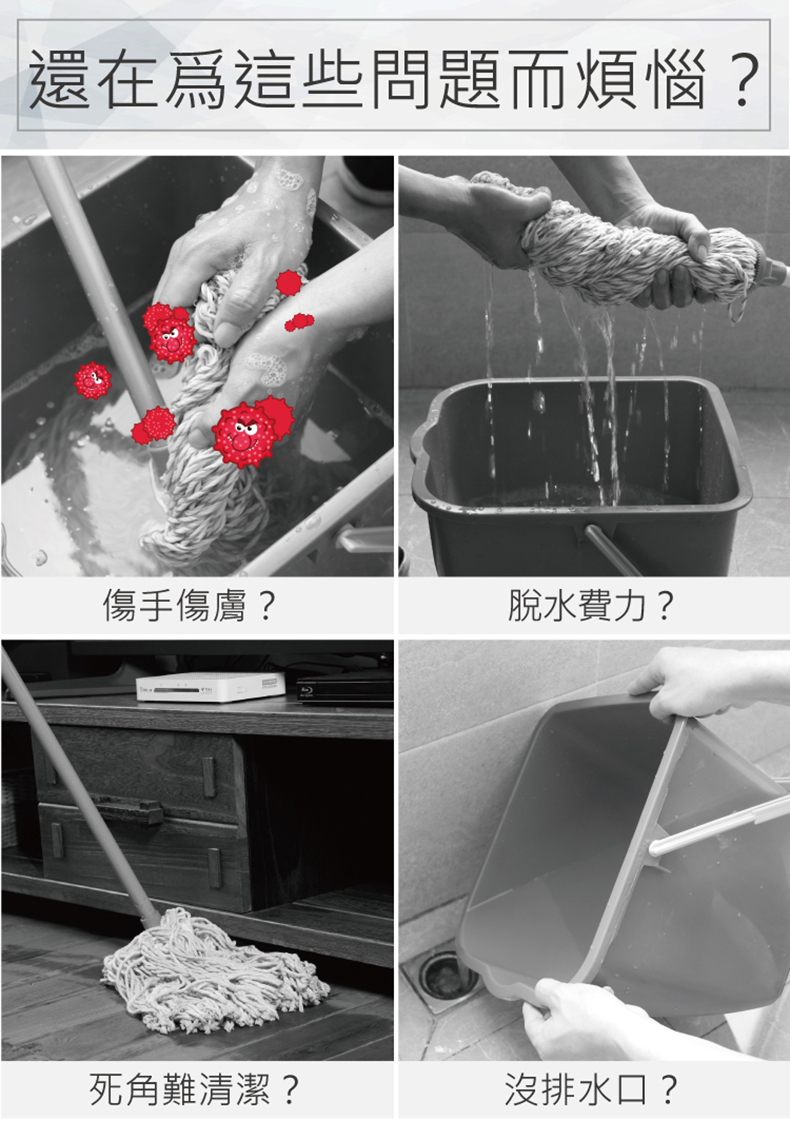 還在爲這些問題而煩惱？

傷手傷膚？

脫水費力？

死角難清潔？

沒排水口？